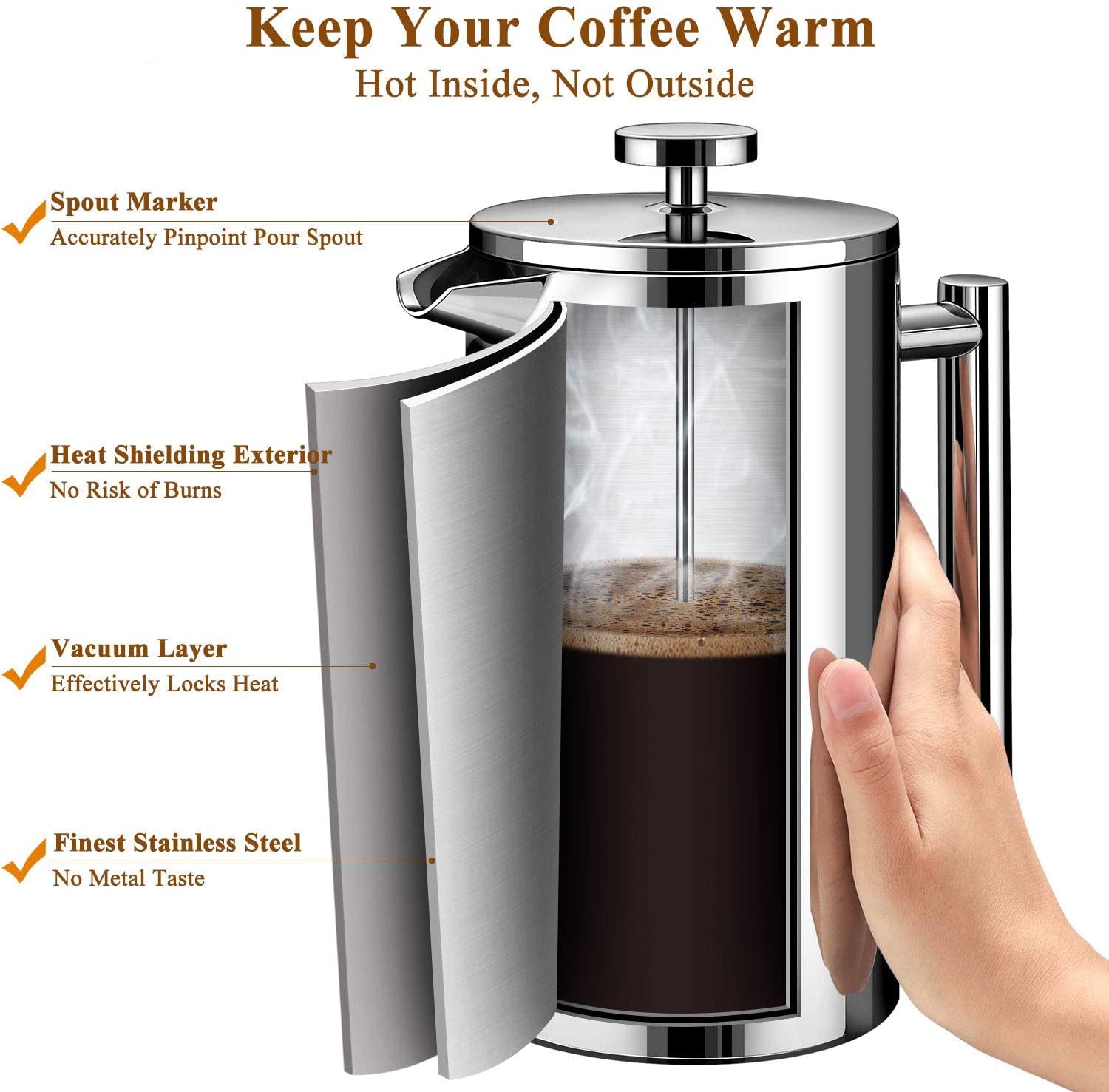 Keep Your Coffee Warm

Hot Inside, Not Outside

Spout Marker
Accurately Pinpoint Pour Spout

Heat Shielding Exterior
No Risk of Burns

Vacuum Layer
Effectively Locks Heat

Finest Stainless Steel
No Metal Taste