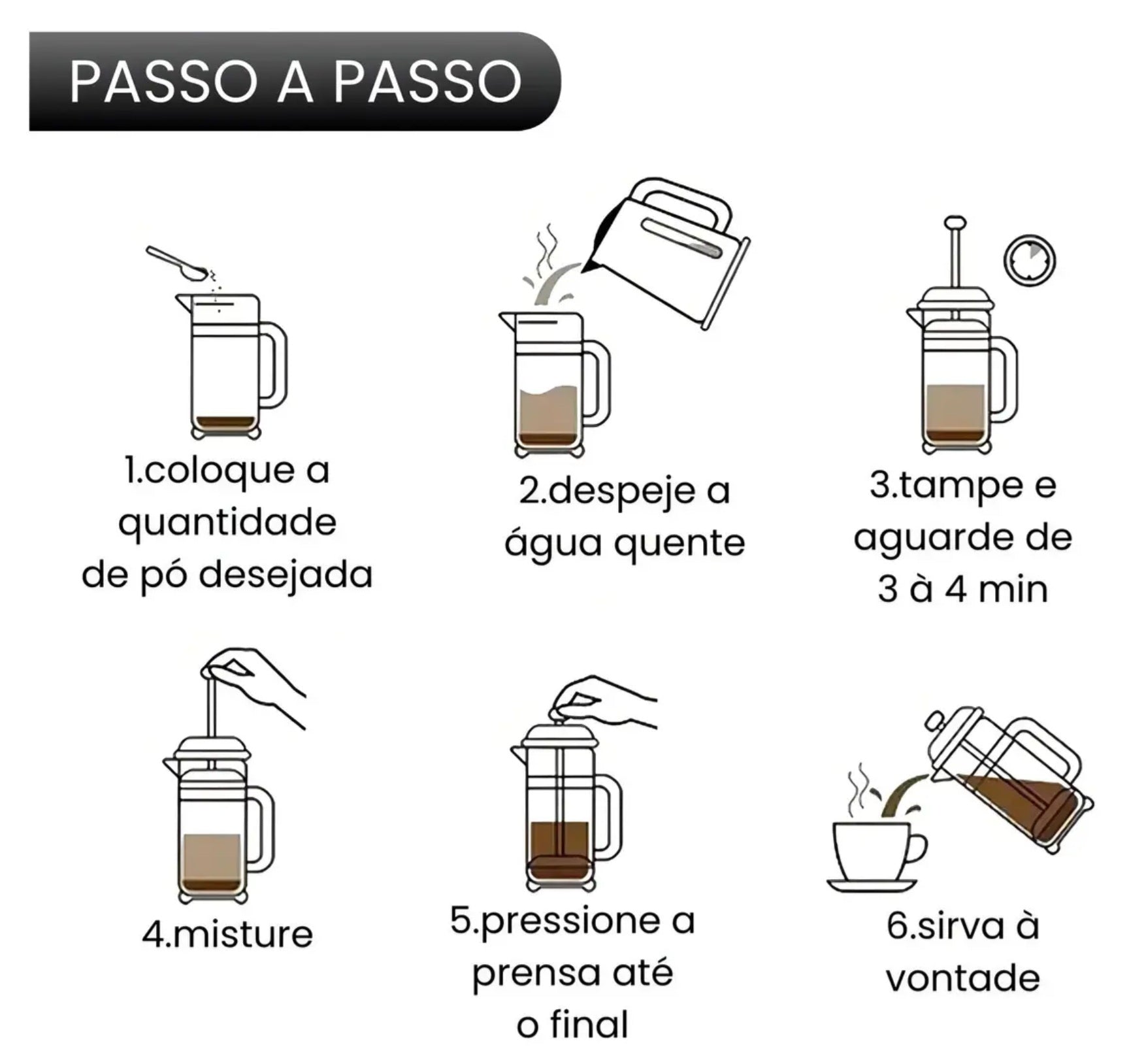 PASSO A PASSO

1.coloque a quantidade de pó desejada

2.despeje a água quente

3.tampe e aguarde de 3 à 4 min

4.misture

5.pressione a prensa até o final

6.sirva à vontade