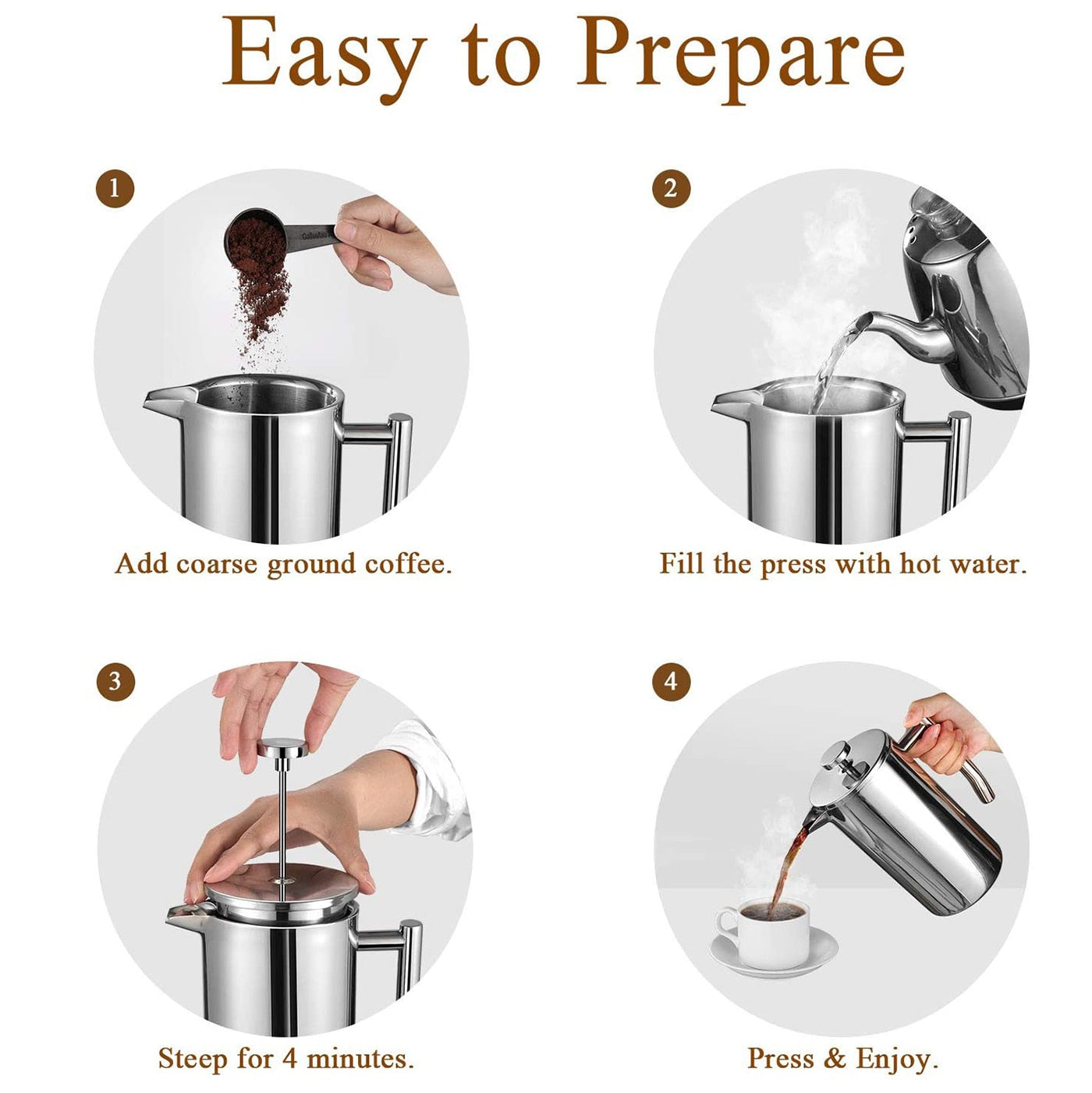 Easy to Prepare

1

Add coarse ground coffee.

2

Fill the press with hot water.

3

Steep for 4 minutes.

4

Press & Enjoy.