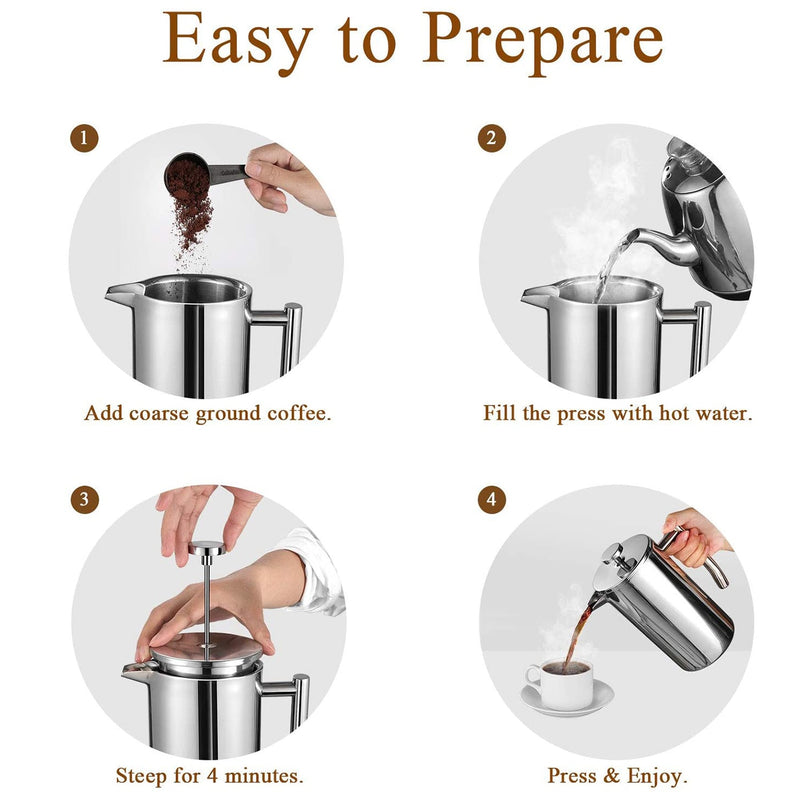 Easy to Prepare

1

Add coarse ground coffee.

2

Fill the press with hot water.

3

Steep for 4 minutes.

4

Press & Enjoy.